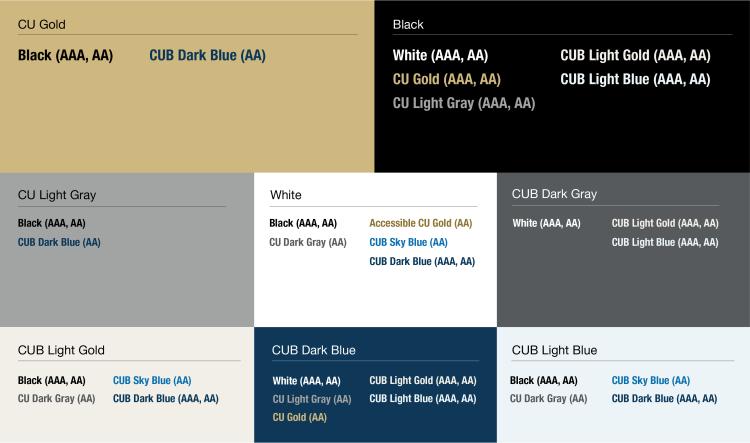 CU Gold

Black (AAA, AA)

CUB Dark Blue (AA)

Black

White (AAA, AA)

CU Gold (AAA, AA)

CU Light Gray (AAA, AA)

CUB Light Gold (AAA, AA)

CUB Light Blue (AAA, AA)

CU Light Gray

Black (AAA, AA)

CUB Dark Blue (AA)

White

Black (AAA, AA)

CU Dark Gray (AA)

Accessible CU Gold (AA)

CUB Sky Blue (AA)

CUB Dark Blue (AAA, AA)

CUB Dark Gray

White (AAA, AA)

CUB Light Gold (AAA, AA)

CUB Light Blue (AAA, AA)

CUB Light Gold

Black (AAA, AA)

CU Dark Gray (AA)

CUB Sky Blue (AA)

CUB Dark Blue (AAA, AA)

CUB Dark Blue

White (AAA, AA)

CU Light Gray (AA)

CU Gold (AA)

CUB Light Gold (AAA, AA)

CUB Light Blue (AAA, AA)

CUB Light Blue

Black (AAA, AA)

CU Dark Gray (AA)

CUB Sky Blue (AA)

CUB Dark Blue (AAA, AA)