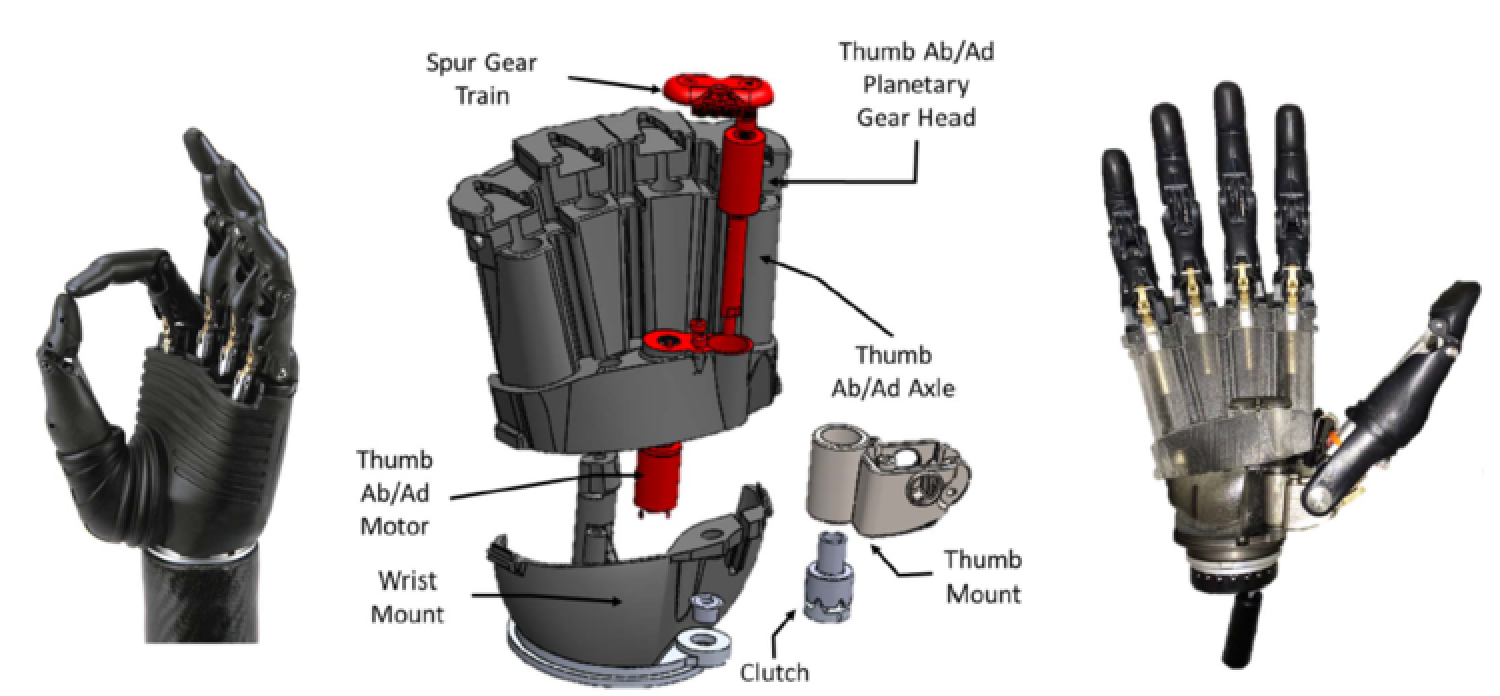 Spur Gear Train

Thumb Ab/Ad Planetary Gear Head

Thumb Ab/Ad Axle

Thumb Ab/Ad Motor

Wrist Mount

Thumb Mount

Clutch