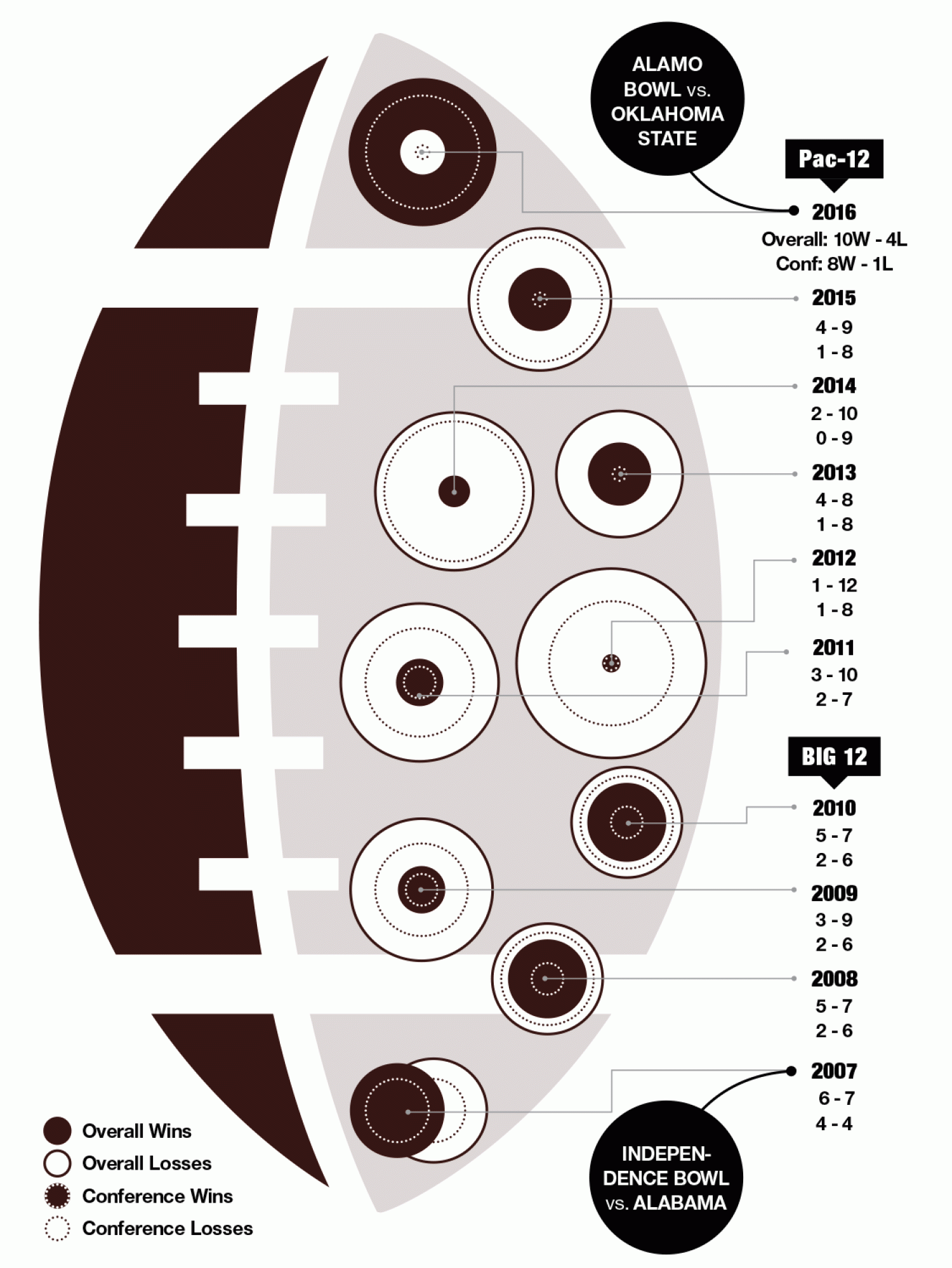 ALAMO BOWL vs. OKLAHOMA STATE

Pac-12

2016
Overall: 10W - 4L
Conf: 8W - 1L

2015
4 - 9
1 - 8

2014
2 - 10
0 - 9

2013
4 - 8
1 - 8

2012
1 - 12
1 - 8

2011
3 - 10
2 - 7

BIG 12

2010
5 - 7
2 - 6

2009
3 - 9
2 - 6

2008
5 - 7
2 - 6

2007
6 - 7
4 - 4

INDEPENDENCE BOWL vs. ALABAMA

Overall Wins
Overall Losses
Conference Wins
Conference Losses