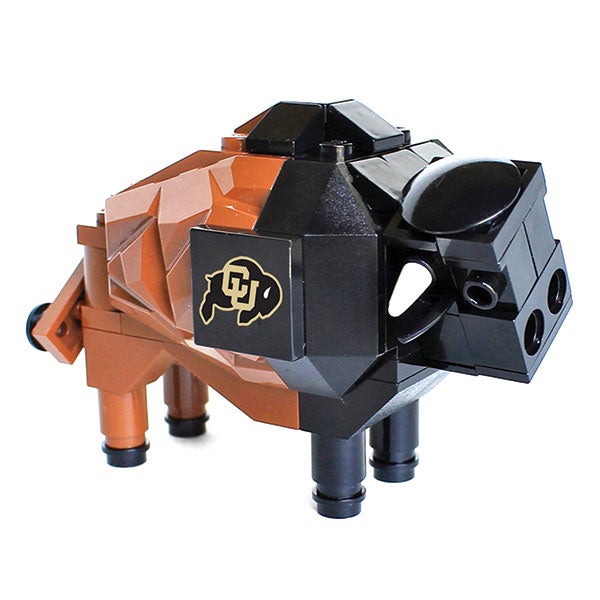 CU