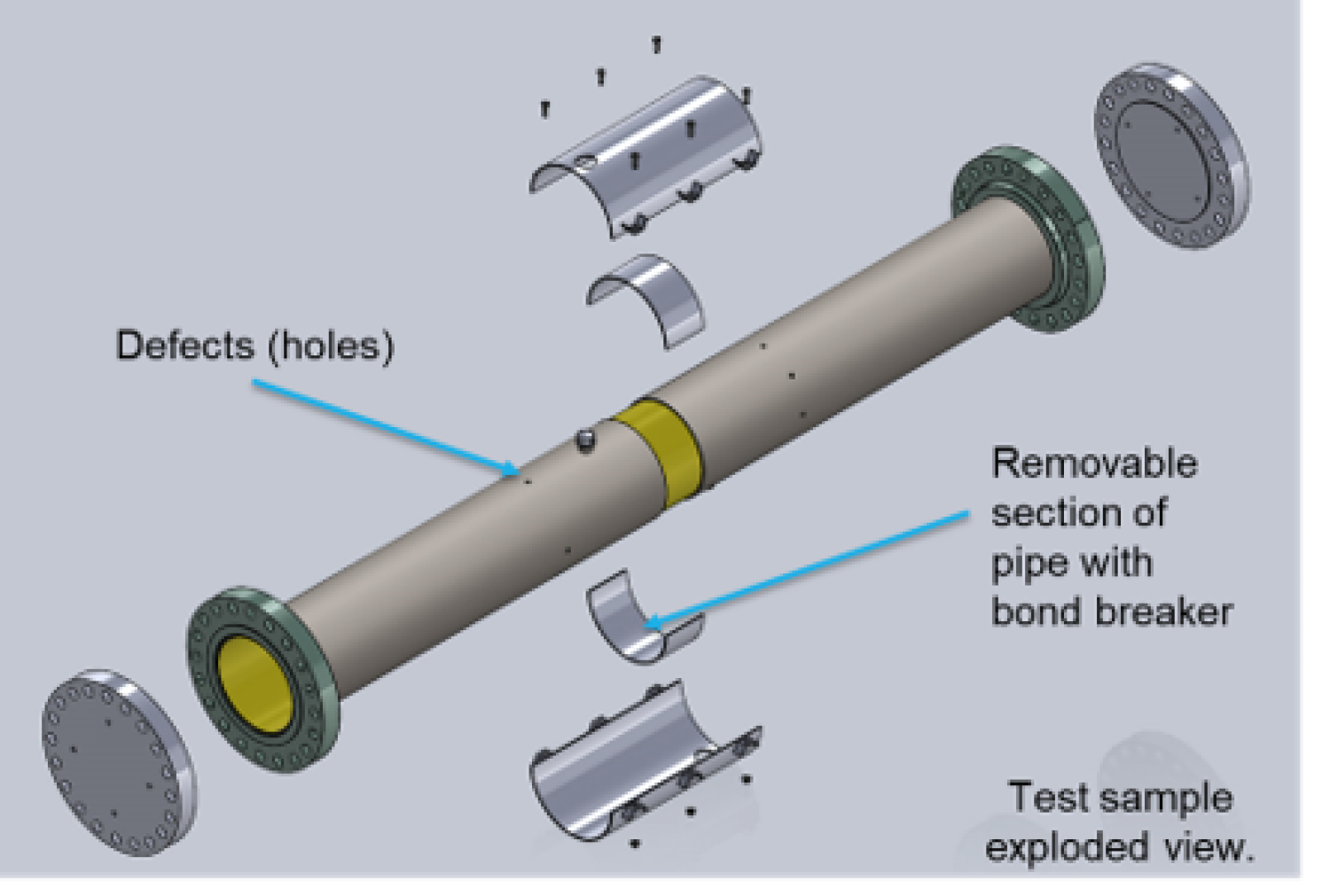 Defects (holes)

Removable section of pipe with bond breaker

Test sample exploded view.