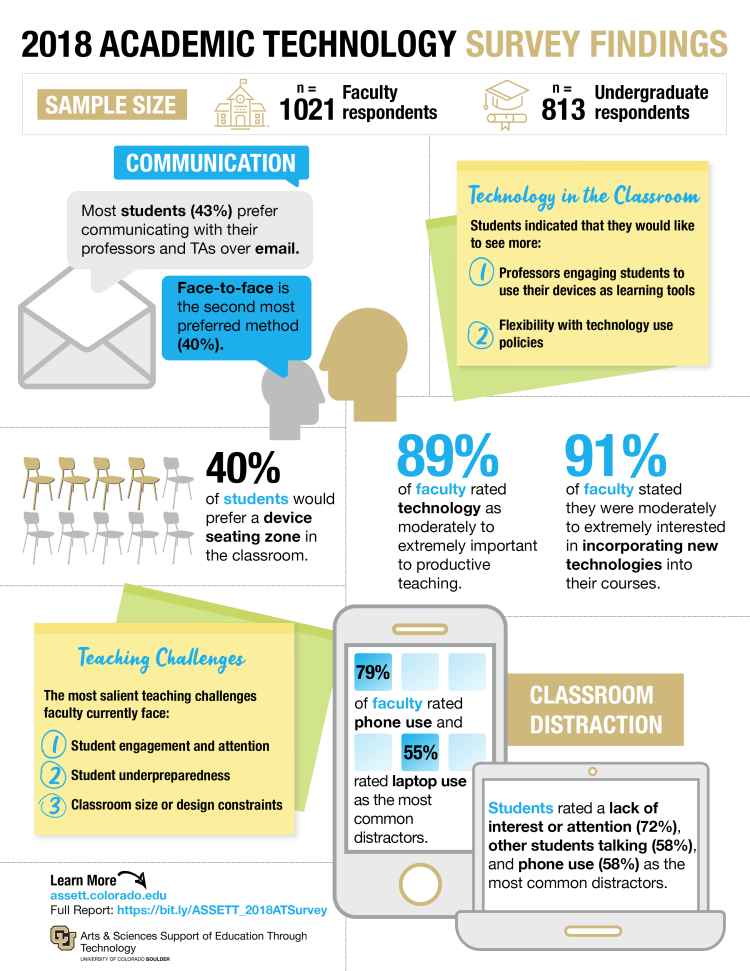 2018 ACADEMIC TECHNOLOGY SURVEY FINDINGS

SAMPLE SIZE

n = 1021 Faculty respondents

n = 813 Undergraduate respondents

COMMUNICATION

Most students (43%) prefer communicating with their professors and TAs over email.

Face-to-face is the second most preferred method (40%).

Technology in the Classroom

Students indicated that they would like to see more:

1 Professors engaging students to use their devices as learning tools

2 Flexibility with technology use policies

40% of students would prefer a device seating zone in the classroom.

89% of faculty rated technology as moderately to extremely important to productive teaching.

91% of faculty stated they were moderately to extremely interested in incorporating new technologies into their courses.

Teaching Challenges

The most salient teaching challenges faculty currently face:

1 Student engagement and attention

2 Student underpreparedness

3 Classroom size or design constraints

79% of faculty rated phone use and 55% rated laptop use as the most common distractors.

CLASSROOM DISTRACTION

Students rated a lack of interest or attention (72%), other students talking (58%), and phone use (58%) as the most common distractors.

Learn More
assett.colorado.edu
Full Report: https://bit.ly/ASSETT_2018ATSurvey

Arts & Sciences Support of Education Through Technology
UNIVERSITY OF COLORADO BOULDER